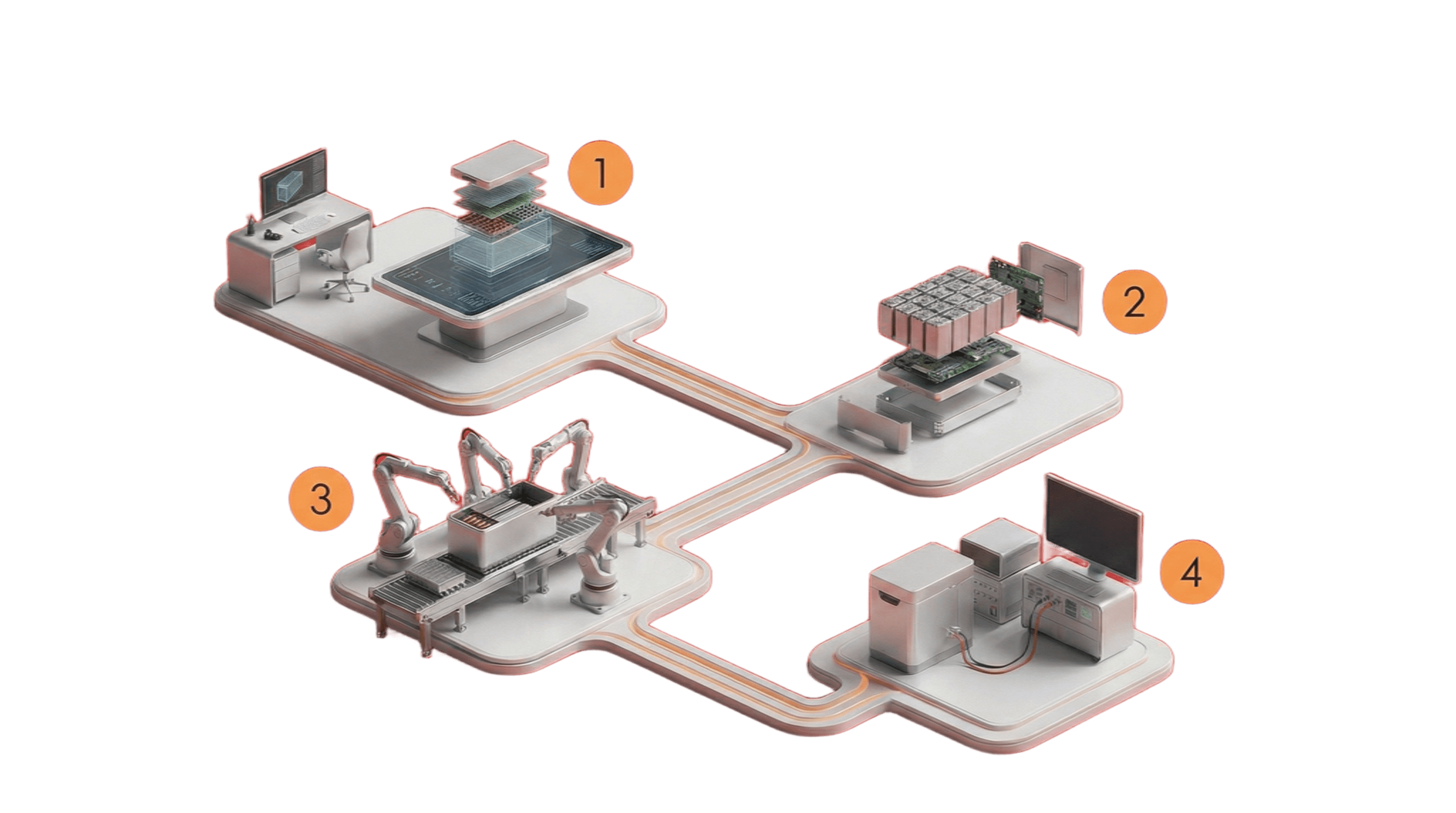 1

2

3

4